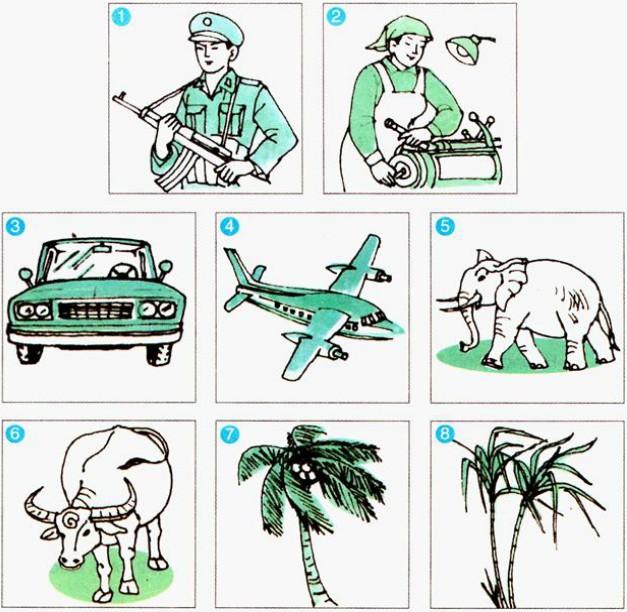 1

2

3

4

5

6

7

8